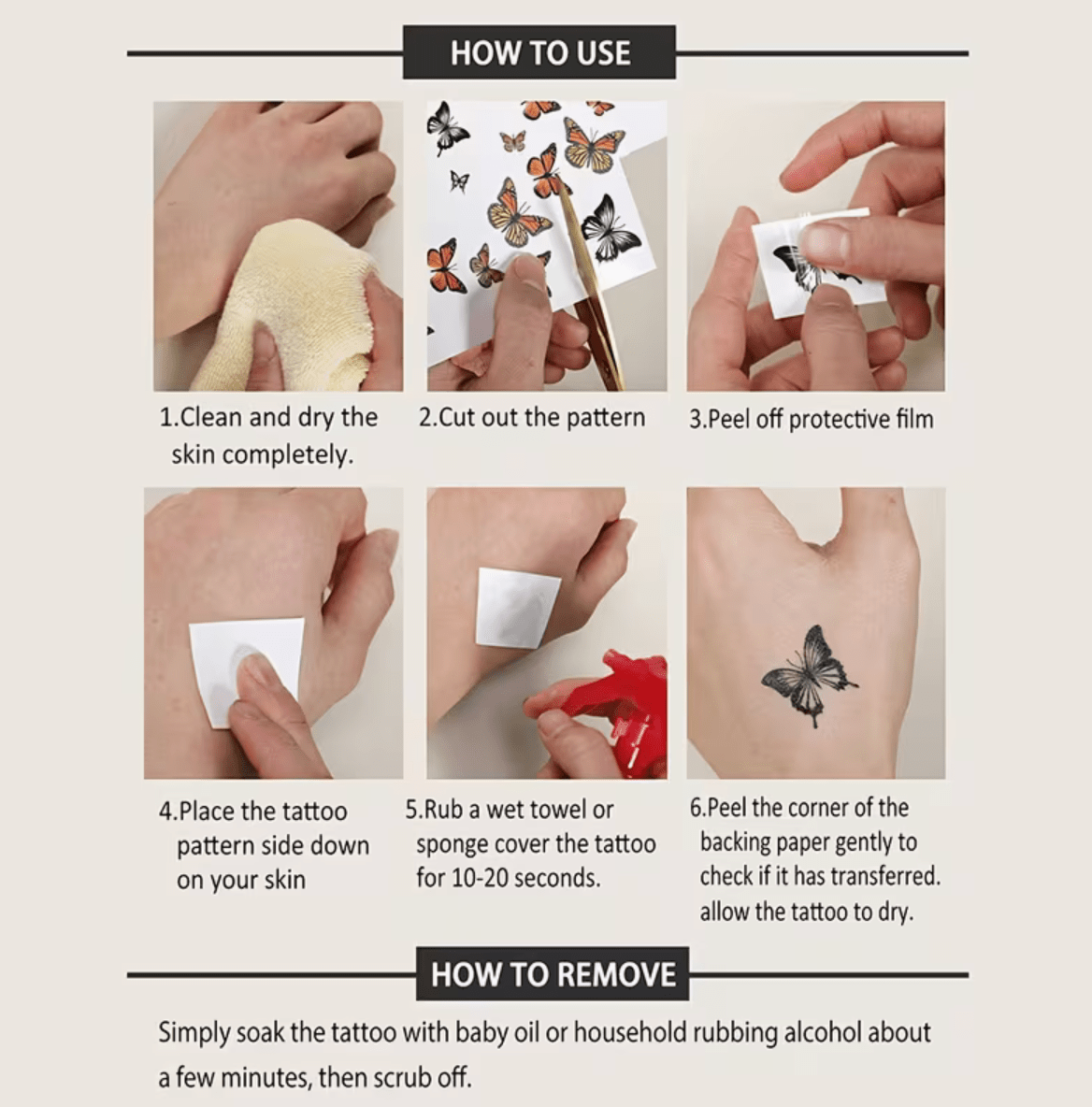 HOW TO USE

1.Clean and dry the skin completely.

2.Cut out the pattern

3.Peel off protective film

4.Place the tattoo pattern side down on your skin

5.Rub a wet towel or sponge cover the tattoo for 10-20 seconds.

6.Peel the corner of the backing paper gently to check if it has transferred. allow the tattoo to dry.

HOW TO REMOVE

Simply soak the tattoo with baby oil or household rubbing alcohol about a few minutes, then scrub off.